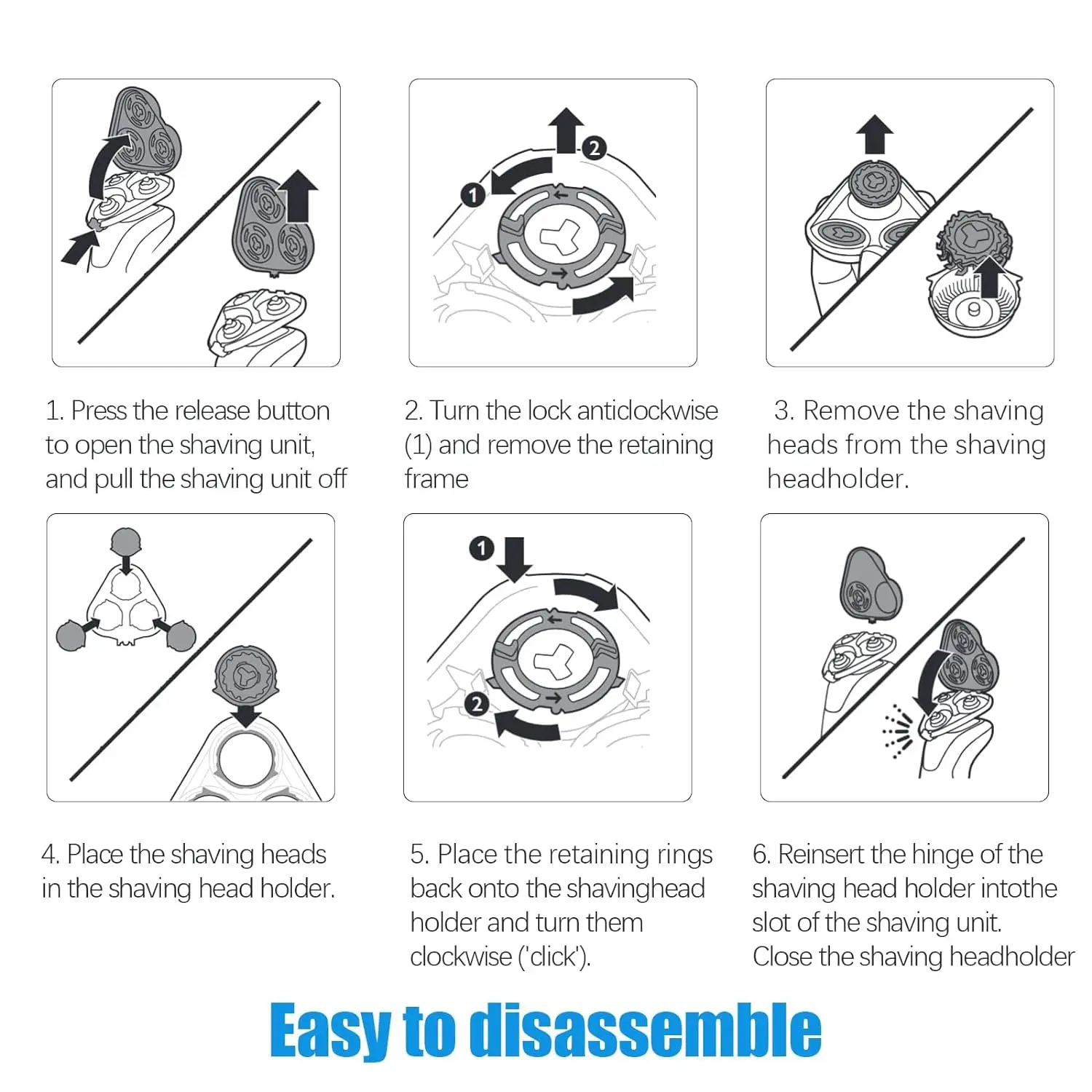 2
1

1. Press the release button to open the shaving unit, and pull the shaving unit off

2. Turn the lock anticlockwise (1) and remove the retaining frame

3. Remove the shaving heads from the shaving headholder.

1
2

4. Place the shaving heads in the shaving head holder.

5. Place the retaining rings back onto the shavinghead holder and turn them clockwise ('click').

6. Reinsert the hinge of the shaving head holder intothe slot of the shaving unit. Close the shaving headholder

Easy to disassemble